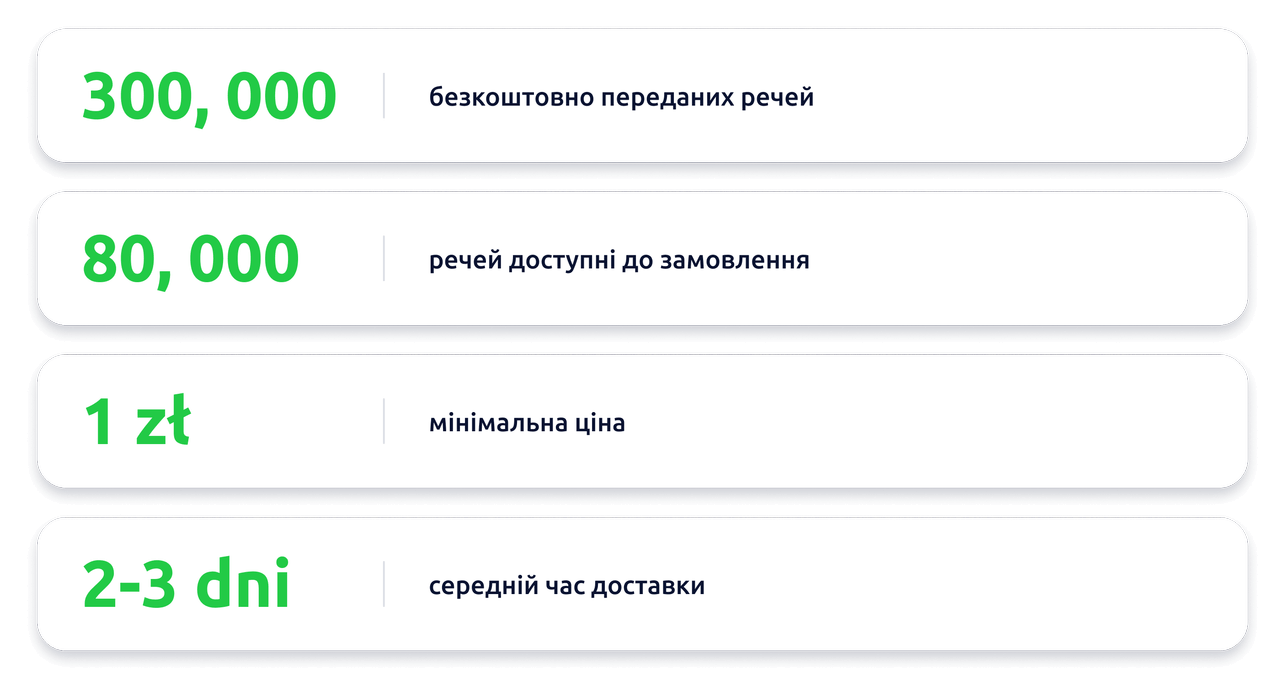 300, 000

безкоштовно переданих речей

80, 000

речей доступні до замовлення

1 zł

мінімальна ціна

2-3 dni

середній час доставки