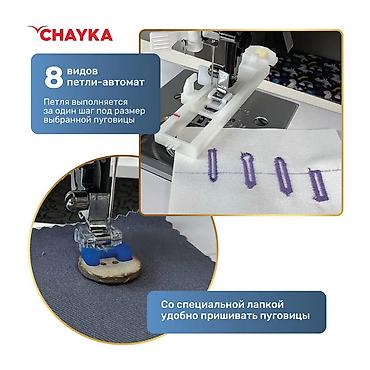 CHAYKA

8 видов петли-автомат

Петля выполняется за один шаг под размер выбранной пуговицы

Со специальной лапкой удобно пришивать пуговицы