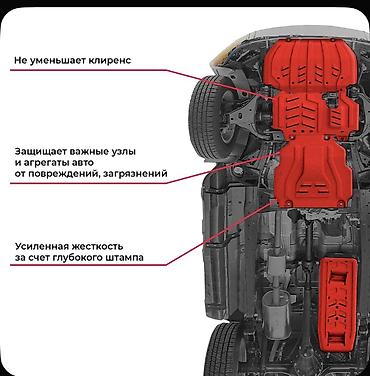 Не уменьшает клиренс

Защищает важные узлы и агрегаты авто от повреждений, загрязнений

Усиленная жесткость за счет глубокого штампа