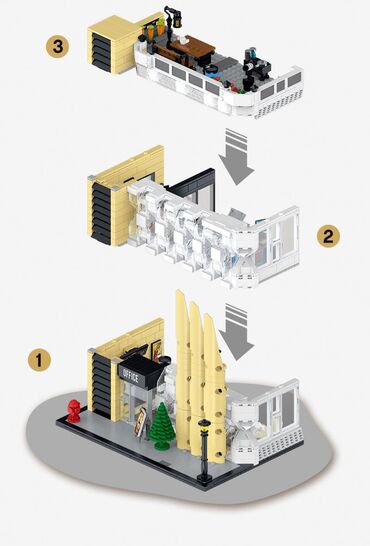 3

2

1

OFFICE