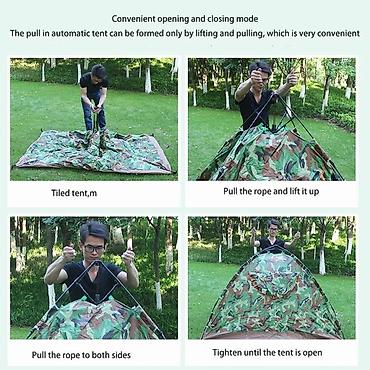 Convenient opening and closing mode
The pull in automatic tent can be formed only by lifting and pulling, which is very convenient

Tiled tent,m

Pull the rope and lift it up

Pull the rope to both sides

Tighten until the tent is open