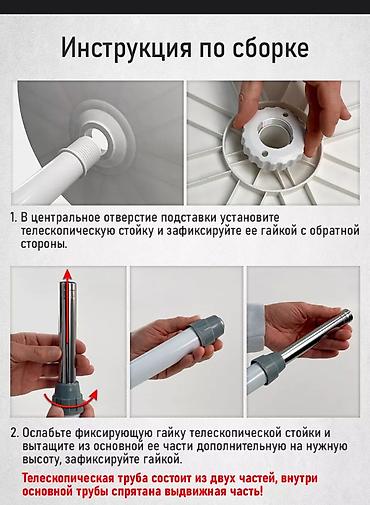 Инструкция по сборке

1. В центральное отверстие подставки установите телескопическую стойку и зафиксируйте ее гайкой с обратной стороны.

2. Ослабьте фиксирующую гайку телескопической стойки и вытащите из основной ее части дополнительную на нужную высоту, зафиксируйте гайкой.

Телескопическая труба состоит из двух частей, внутри основной трубы спрятана выдвижная часть!