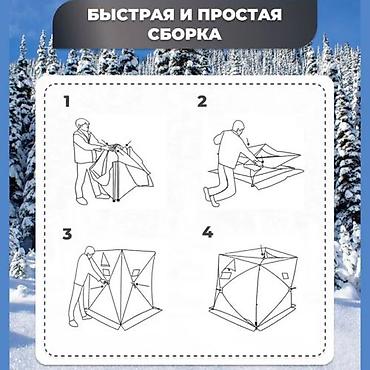 БЫСТРАЯ И ПРОСТАЯ СБОРКА

1

2

3

4