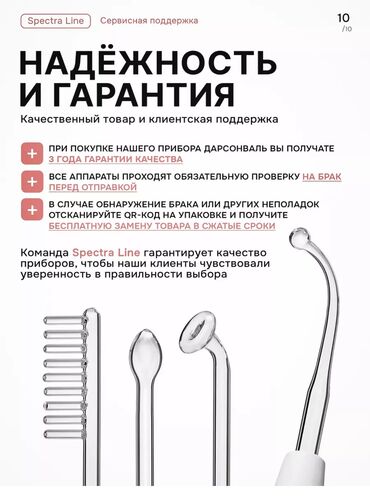 Spectra Line Сервисная поддержка

10
/10

НАДЁЖНОСТЬ И ГАРАНТИЯ

Качественный товар и клиентская поддержка

+ ПРИ ПОКУПКЕ НАШЕГО ПРИБОРА ДАРСОНВАЛЬ ВЫ ПОЛУЧАТЕ 3 ГОДА ГАРАНТИИ КАЧЕСТВА

+ ВСЕ АППАРАТЫ ПРОХОДЯТ ОБЯЗАТЕЛЬНУЮ ПРОВЕРКУ НА БРАК ПЕРЕД ОТПРАВКОЙ

+ В СЛУЧАЕ ОБНАРУЖЕНИЕ БРАКА ИЛИ ДРУГИХ НЕПОЛАДОК ОТСКАНИРУЙТЕ QR-КОД НА УПАКОВКЕ И ПОЛУЧИТЕ БЕСПЛАТНУЮ ЗАМЕНУ ТОВАРА В СЖАТЫЕ СРОКИ

Команда Spectra Line гарантирует качество приборов, чтобы наши клиенты чувствовали уверенность в правильности выбора