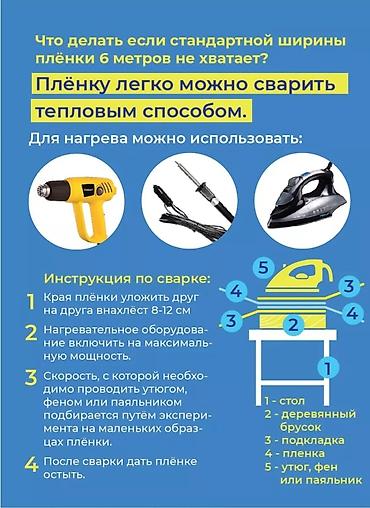 Что делать если стандартной ширины плёнки 6 метров не хватает?

Плёнку легко можно сварить тепловым способом.

Для нагрева можно использовать:

Инструкция по сварке:

1 Края плёнки уложить друг на друга внахлёст 8-12 см

2 Нагревательное оборудование включить на максимальную мощность.

3 Скорость, с которой необходимо проводить утюгом, феном или паяльником подбирается путём эксперимента на маленьких образцах плёнки.

4 После сварки дать плёнке остыть.

5
4
3
3
4
2
1

1 - стол
2 - деревянный брусок
3 - подкладка
4 - пленка
5 - утюг, фен или паяльник