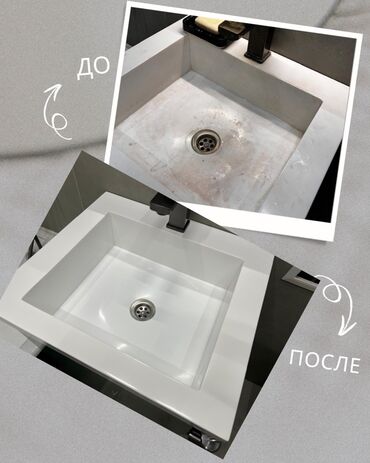 ДО

ПОСЛЕ