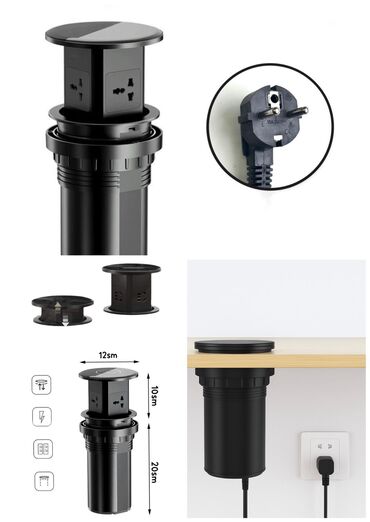 12sm

10sm

20sm