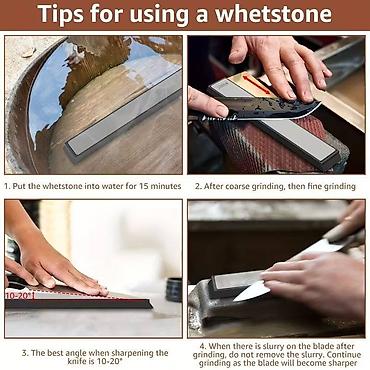 Tips for using a whetstone

1. Put the whetstone into water for 15 minutes

2. After coarse grinding, then fine grinding

10-20°

3. The best angle when sharpening the knife is 10-20°

4. When there is slurry on the blade after grinding, do not remove the slurry. Continue grinding as the blade will become sharper