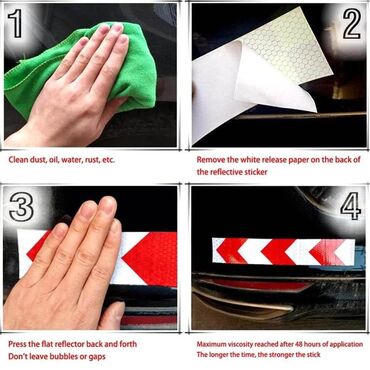 1

Clean dust, oil, water, rust, etc.

2

Remove the white release paper on the back of the reflective sticker

3

Press the flat reflector back and forth
Don't leave bubbles or gaps

4

Maximum viscosity reached after 48 hours of application
The longer the time, the stronger the stick