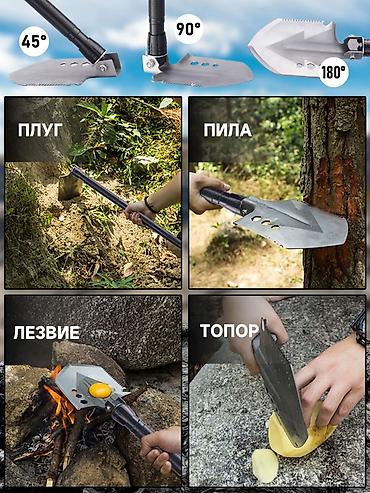 45°

90°

180°

ПЛУГ

ПИЛА

ЛЕЗВИЕ

ТОПОР