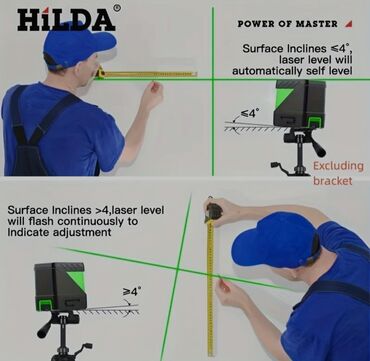 HiLDA®

POWER OF MASTER

Surface Inclines ≤4°, laser level will automatically self level

≤4°

Excluding bracket

Surface Inclines >4,laser level will flash continuously to Indicate adjustment

≥4°