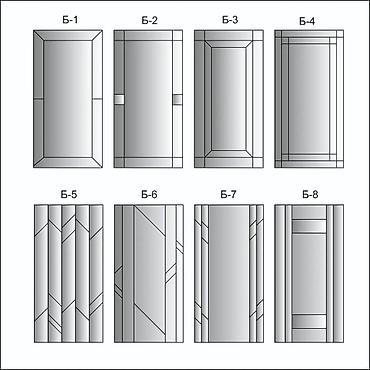 Б-1 Б-2 Б-3 Б-4

Б-5 Б-6 Б-7 Б-8