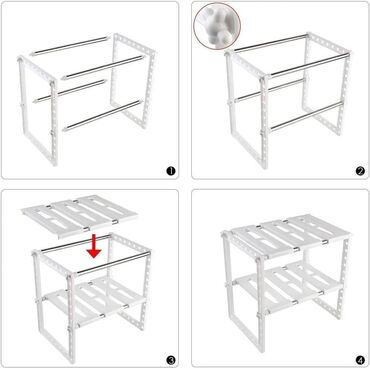 1

2

3

4