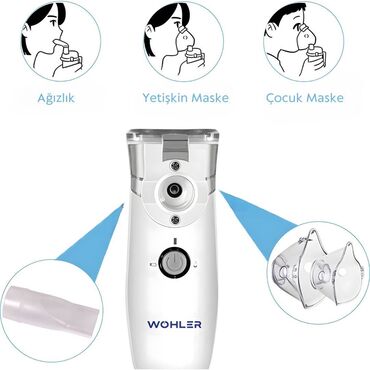 Ağızlık

Yetişkin Maske

Çocuk Maske

WOHLER