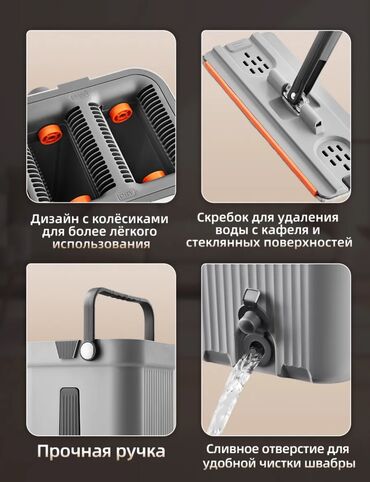 Дизайн с колёсиками для более лёгкого использования

Скребок для удаления воды с кафеля и стеклянных поверхностей

Прочная ручка

Сливное отверстие для удобной чистки швабры