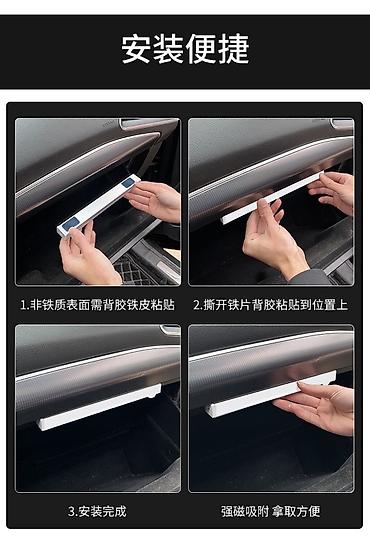 安装便捷

1.非铁质表面需背胶铁皮粘贴

2.撕开铁片背胶粘贴到位置上

3.安装完成

强磁吸附 拿取方便