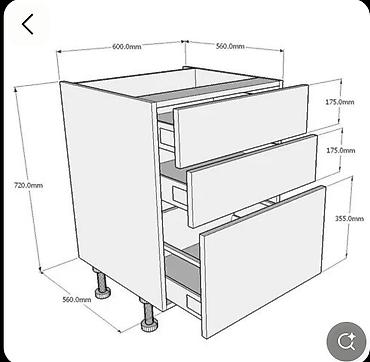 600.0mm
560.0mm
175.0mm
175.0mm
720.0mm
355.0mm
560.0mm