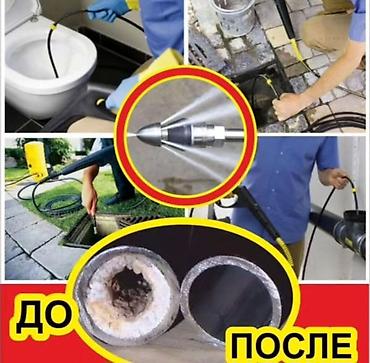 ДО
ПОСЛЕ