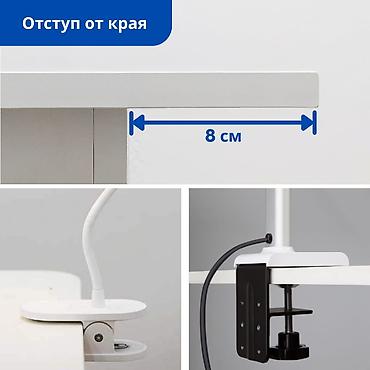 Отступ от края

8 см