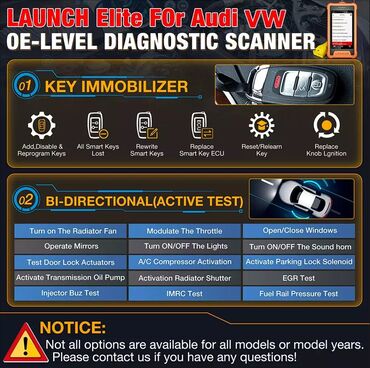 LAUNCH Elite F0r Audi VW
OE-LEVEL DIAGNOSTIC SCANNER

01 KEY IMMOBILIZER

Add,Disable & Reprogram Keys
All Smart Keys Lost
Rewrite Smart Keys
Replace Smart Key ECU
Reset/Relearn Key
Replace Knob Lgnition

02 BI-DIRECTIONAL(ACTIVE TEST)

| Turn on The Radiator Fan | Modulate The Throttle | Open/Close Windows |
|---|---|---|
| Operate Mirrors | Turn ON/OFF The Lights | Turn ON/OFF The Sound horn |
| Test Door Lock Actuators | A/C Compressor Activation | Activate Parking Lock Solenoid |
| Activate Transmission Oil Pump | Activation Radiator Shutter | EGR Test |
| Injector Buz Test | IMRC Test | Fuel Rail Pressure Test |

NOTICE:
Not all options are available for all models or model years.
Please contact us if you have any questions!