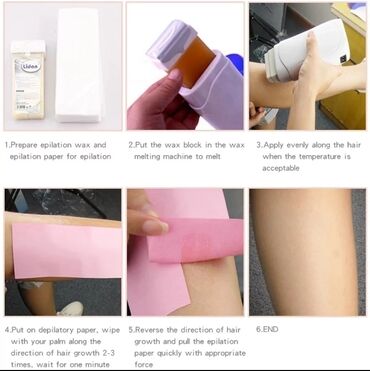 Lidan

1.Prepare epilation wax and epilation paper for epilation

2.Put the wax block in the wax melting machine to melt

3.Apply evenly along the hair when the temperature is acceptable

4.Put on depilatory paper, wipe with your palm along the direction of hair growth 2-3 times, wait for one minute

5.Reverse the direction of hair growth and pull the epilation paper quickly with appropriate force

6.END