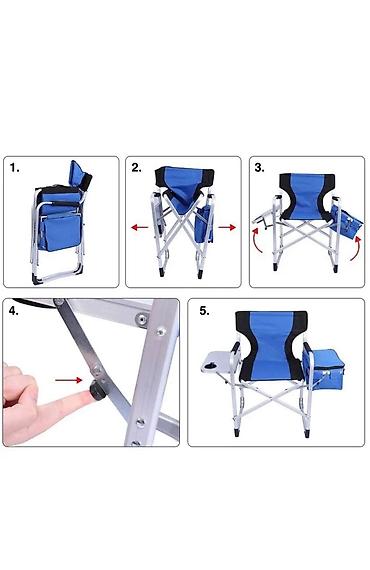 1.

2.

3.

4.

5.