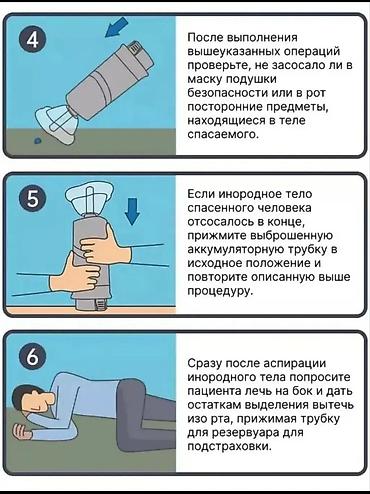 4

После выполнения вышеуказанных операций проверьте, не засосало ли в маску подушки безопасности или в рот посторонние предметы, находящиеся в теле спасаемого.

5

Если инородное тело спасенного человека отсосалось в конце, прижмите выброшенную аккумуляторную трубку в исходное положение и повторите описанную выше процедуру.

6

Сразу после аспирации инородного тела попросите пациента лечь на бок и дать остаткам выделения вытечь изо рта, прижимая трубку для резервуара для подстраховки.