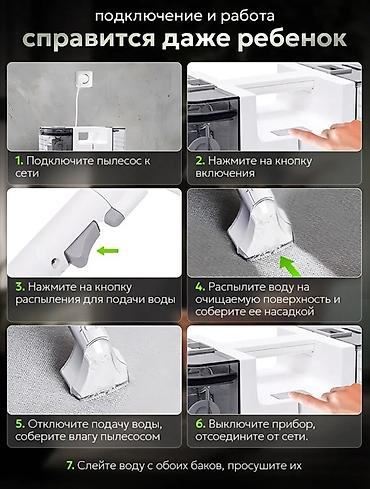 подключение и работа
справится даже ребенок

1. Подключите пылесос к сети

2. Нажмите на кнопку включения

3. Нажмите на кнопку распыления для подачи воды

4. Распылите воду на очищаемую поверхность и соберите ее насадкой

5. Отключите подачу воды, соберите влагу пылесосом

6. Выключите прибор, отсоедините от сети.

7. Слейте воду с обоих баков, просушите их