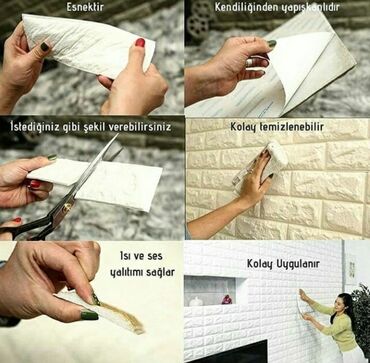 Esnektir

Kendiliğinden yapışkanlıdır

İstediğiniz gibi şekil verebilirsiniz

Kolay temizlenebilir

Isı ve ses yalıtımı sağlar

Kolay Uygulanır