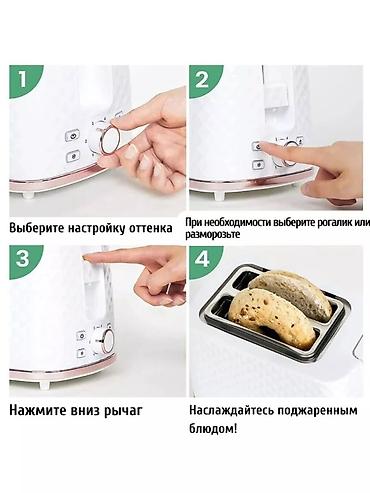 1

Выберите настройку оттенка

2

При необходимости выберите рогалик или разморозьте

3

Нажмите вниз рычаг

4

Наслаждайтесь поджаренным блюдом!