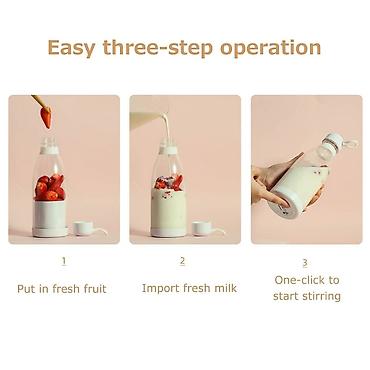 Easy three-step operation

1

Put in fresh fruit

2

Import fresh milk

3

One-click to start stirring