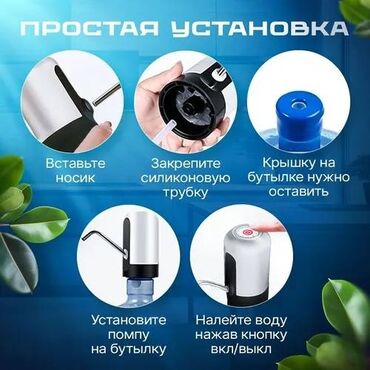 ПРОСТАЯ УСТАНОВКА

Вставьте носик

Закрепите силиконовую трубку

Крышку на бутылке нужно оставить

Установите помпу на бутылку

Налейте воду нажав кнопку вкл/выкл