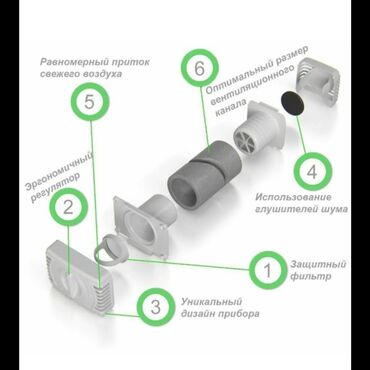 Равномерный приток свежего воздуха

5

6

Оптимальный размер вентиляционного канала

Эргономичный регулятор

2

4

Использование глушителей шума

1

Защитный фильтр

3

Уникальный дизайн прибора