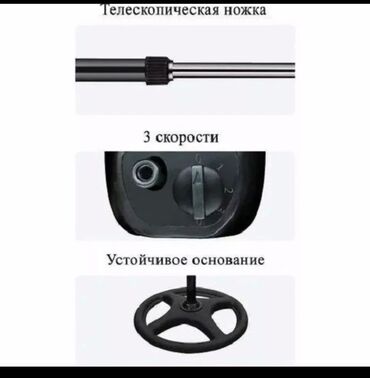 Телескопическая ножка

3 скорости

0
1
2
3

Устойчивое основание