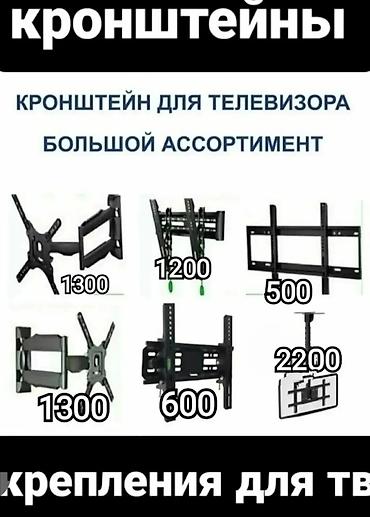 кронштейны

КРОНШТЕЙН ДЛЯ ТЕЛЕВИЗОРА

БОЛЬШОЙ АССОРТИМЕНТ

1300

1200

500

1300

600

2200

крепления для тв