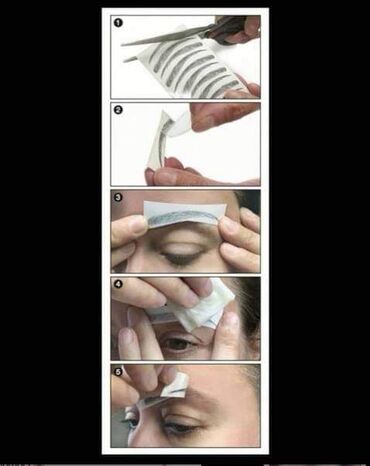 1
2
3
4
5