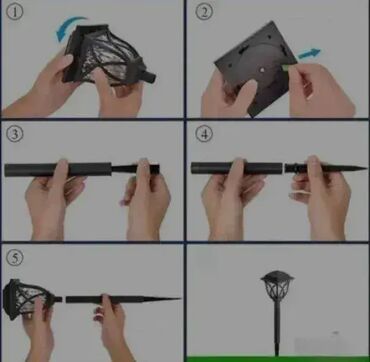 ①

②

③

④

⑤