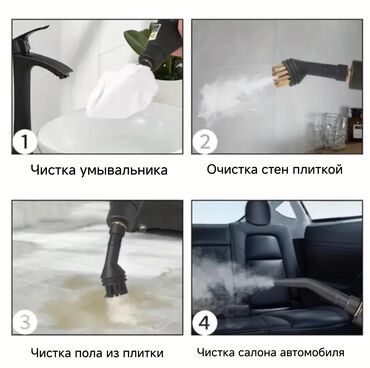 1

Чистка умывальника

2

Очистка стен плиткой

3

Чистка пола из плитки

4

Чистка салона автомобиля