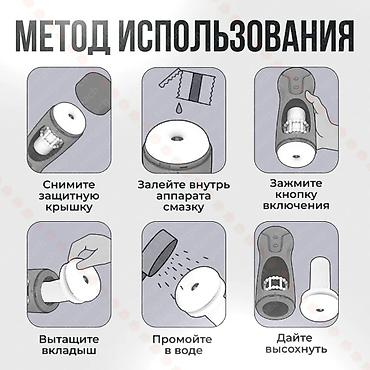 МЕТОД ИСПОЛЬЗОВАНИЯ

Снимите защитную крышку

Залейте внутрь аппарата смазку

Зажмите кнопку включения

Вытащите вкладыш

Промойте в воде

Дайте высохнуть