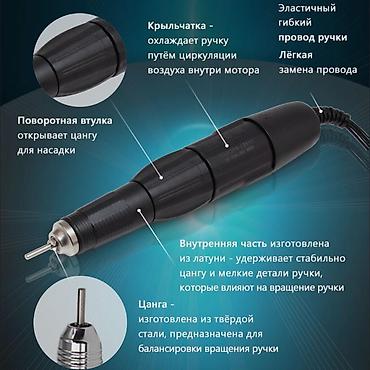 Крыльчатка - охлаждает ручку путём циркуляции воздуха внутри мотора

Эластичный гибкий провод ручки
Лёгкая замена провода

Поворотная втулка открывает цангу для насадки

Внутренняя часть изготовлена из латуни - удерживает стабильно цангу и мелкие детали ручки, которые влияют на вращение ручки

Цанга - изготовлена из твёрдой стали, предназначена для балансировки вращения ручки