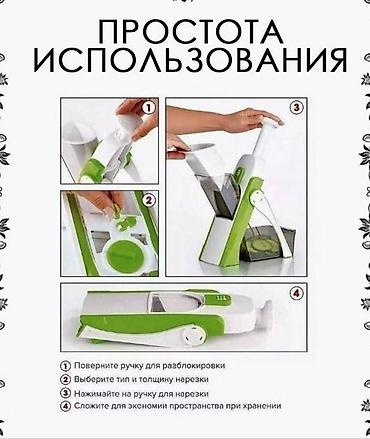 ПРОСТОТА ИСПОЛЬЗОВАНИЯ

1

2

3

4

① Поверните ручку для разблокировки
② Выберите тип и толщину нарезки
③ Нажимайте на ручку для нарезки
④ Сложите для экономии пространства при хранении