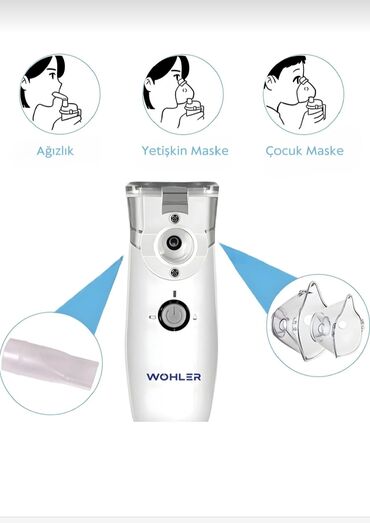 Ağızlık

Yetişkin Maske

Çocuk Maske

WOHLER