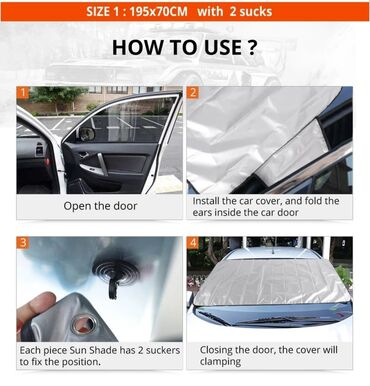 SIZE 1 : 195x70CM with 2 sucks

HOW TO USE ?

1

Open the door

2

Install the car cover, and fold the ears inside the car door

3

Each piece Sun Shade has 2 suckers to fix the position.

4

Closing the door, the cover will clamping