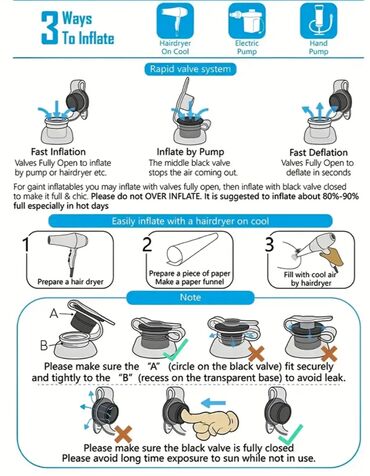 3 Ways To Inflate

Hairdryer On Cool

Electric Pump

Hand Pump

Rapid valve system

Fast Inflation
Valves Fully Open to inflate by pump or hairdryer etc.

Inflate by Pump
The middle black valve stops the air coming out.

Fast Deflation
Valves Fully Open to deflate in seconds

For gaint inflatables you may inflate with valves fully open, then inflate with black valve closed to make it full & chic. Please do not OVER INFLATE. It is suggested to inflate about 80%-90% full especially in hot days

Easily inflate with a hairdryer on cool

1
Prepare a hair dryer

2
Prepare a piece of paper
Make a paper funnel

3
Fill with cool air by hairdryer

Note

A

B

Please make sure the "A" (circle on the black valve) fit securely and tightly to the "B" (recess on the transparent base) to avoid leak.

Please make sure the black valve is fully closed
Please avoid long time exposure to sun while not in use.