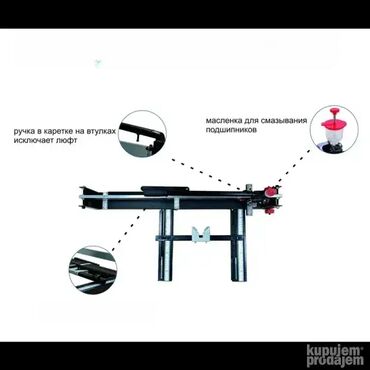 ручка в каретке на втулках исключает люфт

масленка для смазывания подшипников

kupujem prodajem