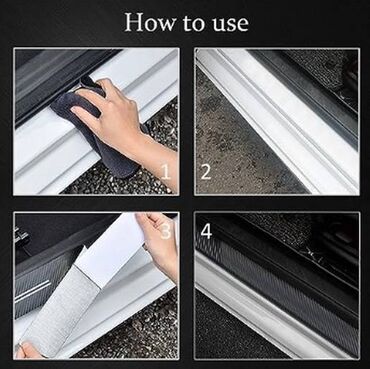 How to use

1

2

3

4