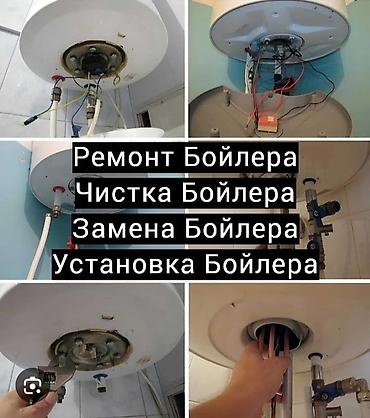 Ремонт Бойлера
Чистка Бойлера
Замена Бойлера
Установка Бойлера