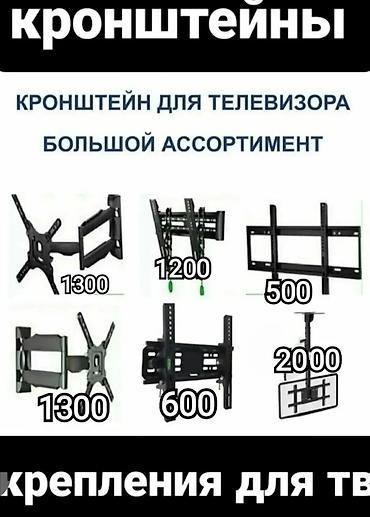 кронштейны

КРОНШТЕЙН ДЛЯ ТЕЛЕВИЗОРА

БОЛЬШОЙ АССОРТИМЕНТ

1300

1200

500

1300

600

2000

крепления для тв