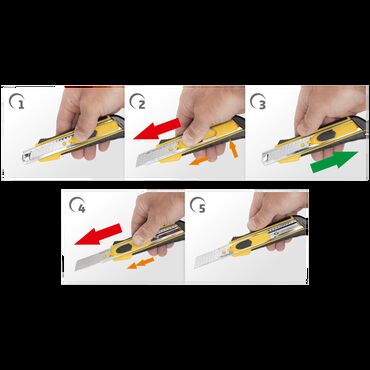 1
2
3
4
5