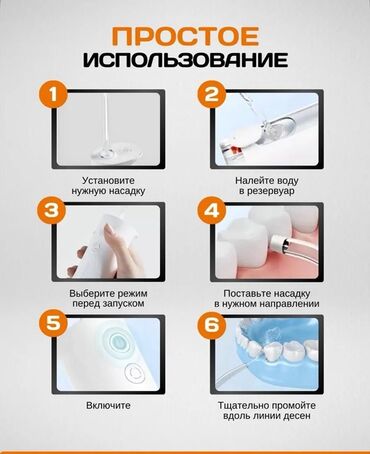 ПРОСТОЕ
ИСПОЛЬЗОВАНИЕ

1
Установите нужную насадку

2
Налейте воду в резервуар

3
Выберите режим перед запуском

4
Поставьте насадку в нужном направлении

5
Включите

6
Тщательно промойте вдоль линии десен